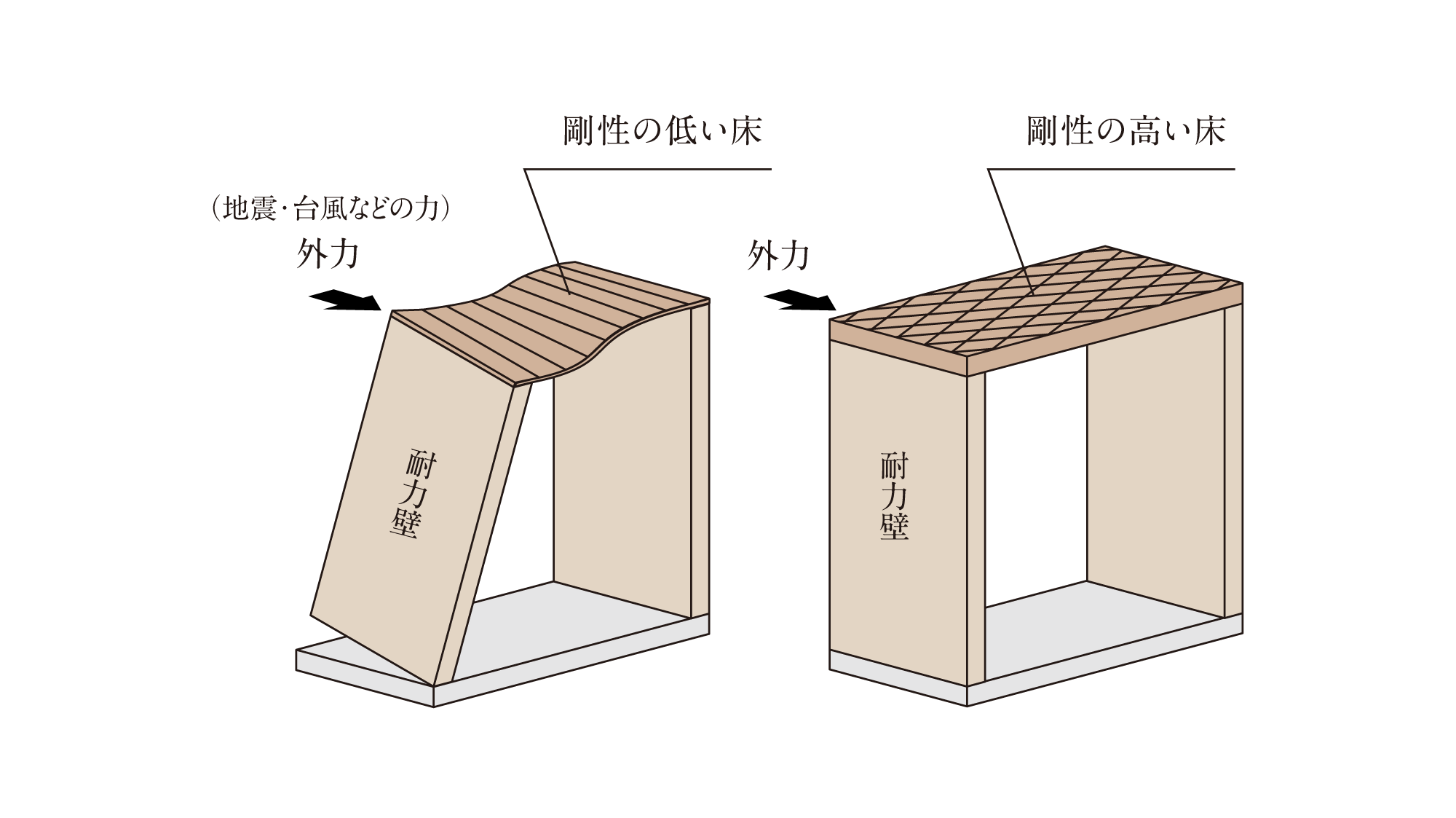 剛性の低い床

(地震・台風などの力)
外力

耐力壁

剛性の高い床

外力

耐力壁